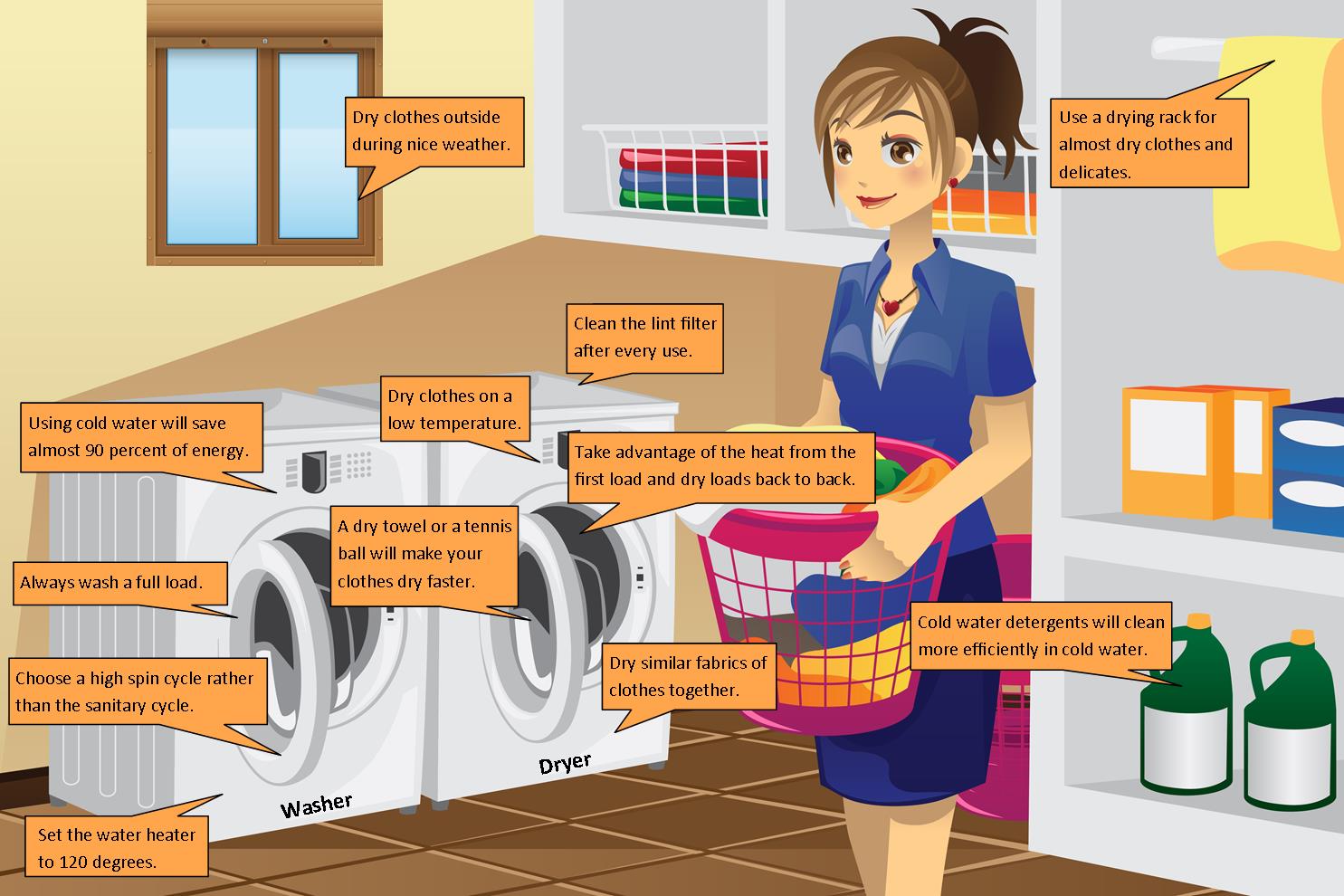 Dry clothes outside during nice weather.

Use a drying rack for almost dry clothes and delicates.

Clean the lint filter after every use.

Dry clothes on a low temperature.

Using cold water will save almost 90 percent of energy.

Take advantage of the heat from the first load and dry loads back to back.

A dry towel or a tennis ball will make your clothes dry faster.

Always wash a full load.

Cold water detergents will clean more efficiently in cold water.

Dry similar fabrics of clothes together.

Choose a high spin cycle rather than the sanitary cycle.

Dryer

Washer

Set the water heater to 120 degrees.